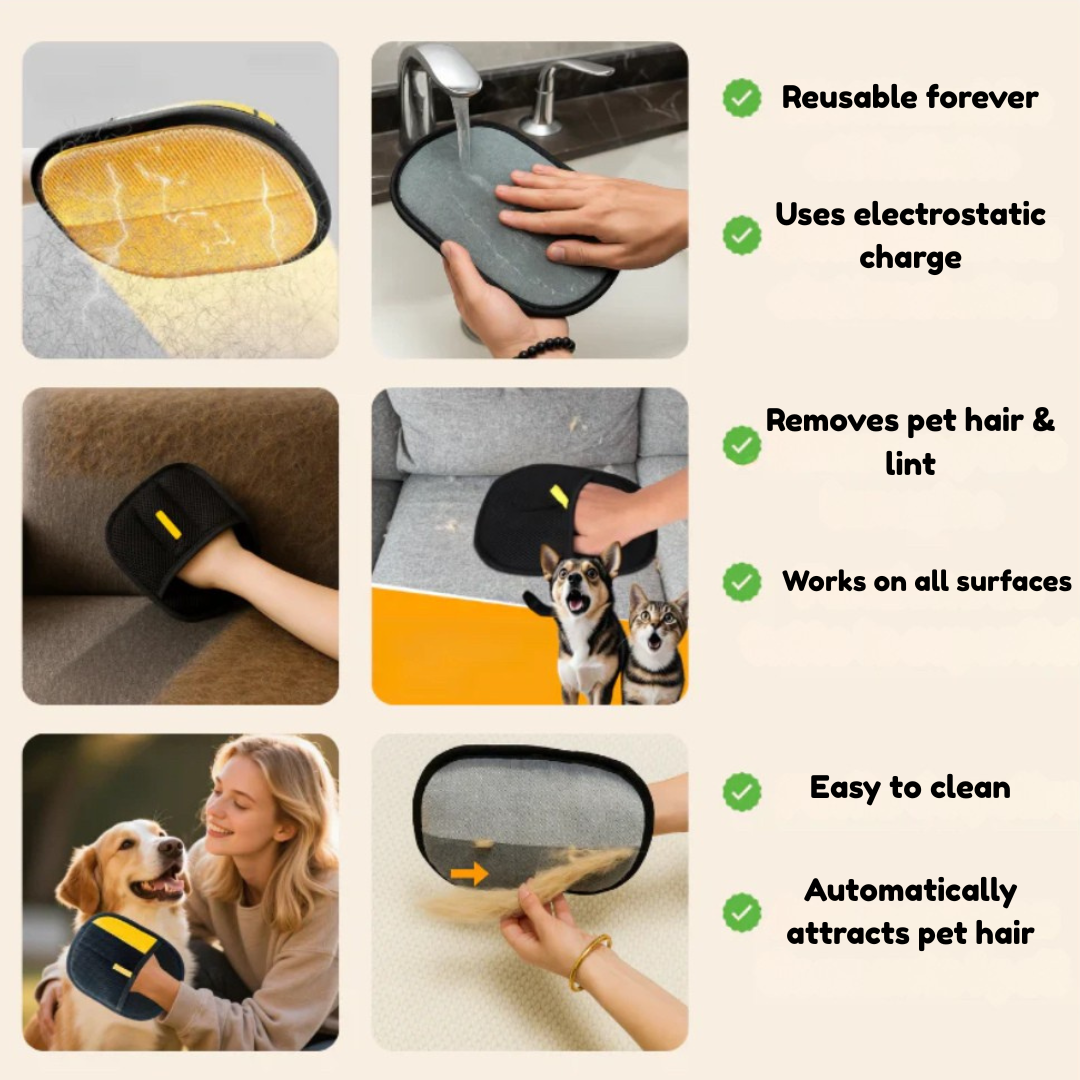 Reusable forever

Uses electrostatic charge

Removes pet hair & lint

Works on all surfaces

Easy to clean

Automatically attracts pet hair