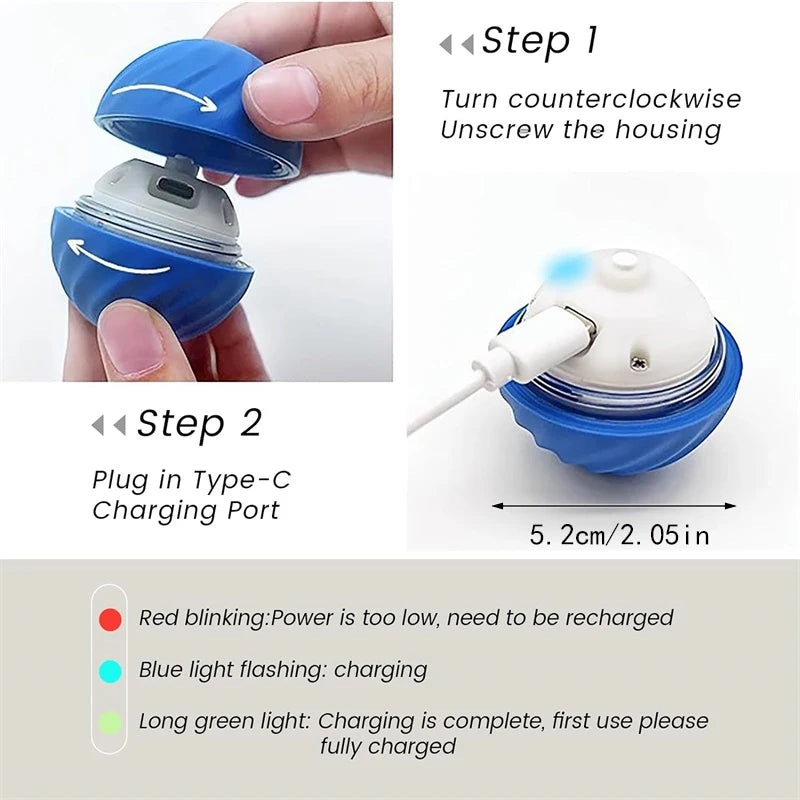 Step 1

Turn counterclockwise
Unscrew the housing

Step 2

Plug in Type-C
Charging Port

5.2cm/2.05in

Red blinking:Power is too low, need to be recharged

Blue light flashing: charging

Long green light: Charging is complete, first use please fully charged